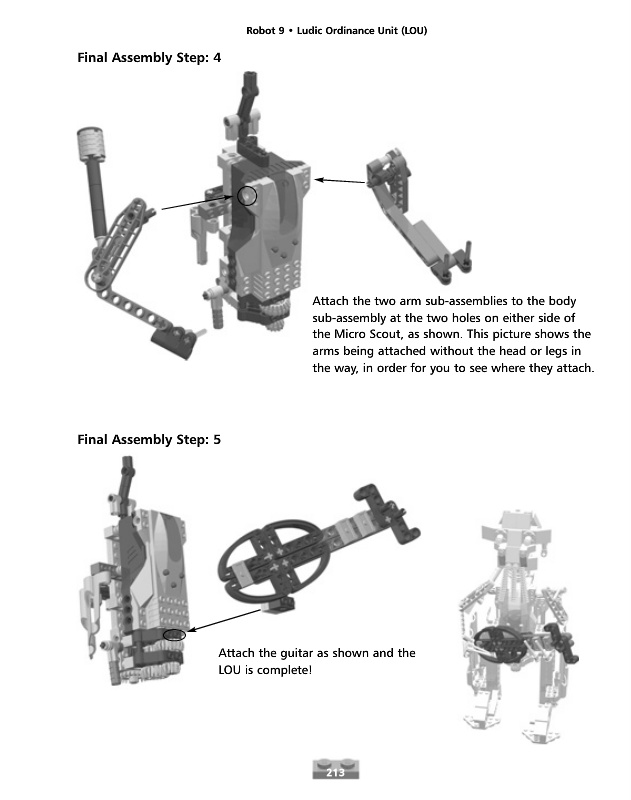 Robot 9 • Ludic Ordinance Unit (LOU)

Final Assembly Step: 4

Attach the two arm sub-assemblies to the body sub-assembly at the two holes on either side of the Micro Scout, as shown. This picture shows the arms being attached without the head or legs in the way, in order for you to see where they attach.

Final Assembly Step: 5

Attach the guitar as shown and the LOU is complete!

213