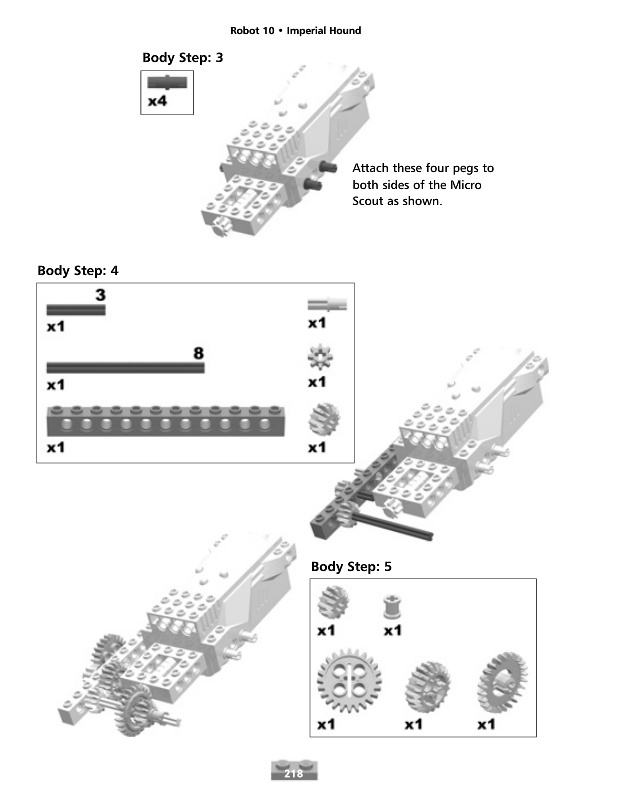 Robot 10 • Imperial Hound

Body Step: 3

x4

Attach these four pegs to both sides of the Micro Scout as shown.

Body Step: 4

3
x1

8
x1

x1

x1

x1

x1

Body Step: 5

x1

x1

x1

x1

x1

218