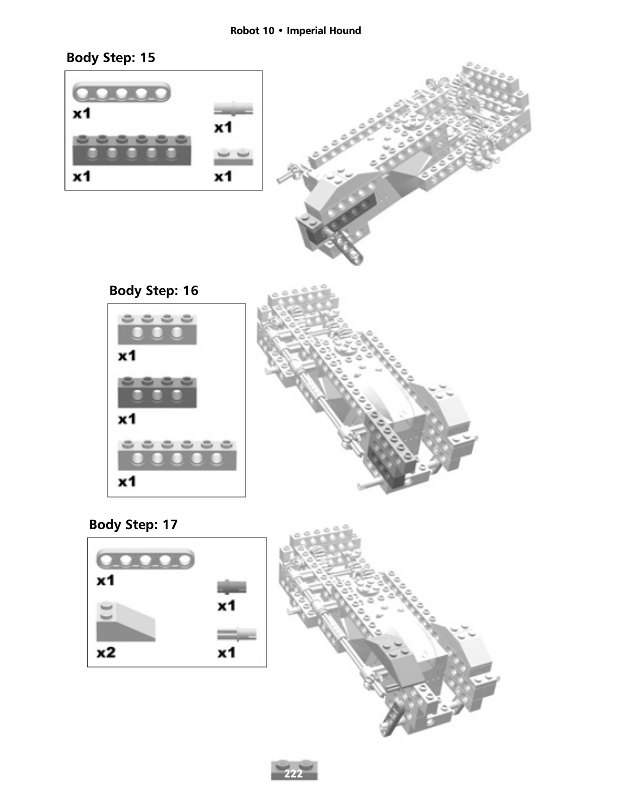 Robot 10 • Imperial Hound

Body Step: 15

x1

x1

x1

x1

Body Step: 16

x1

x1

x1

Body Step: 17

x1

x1

x2

x1

222