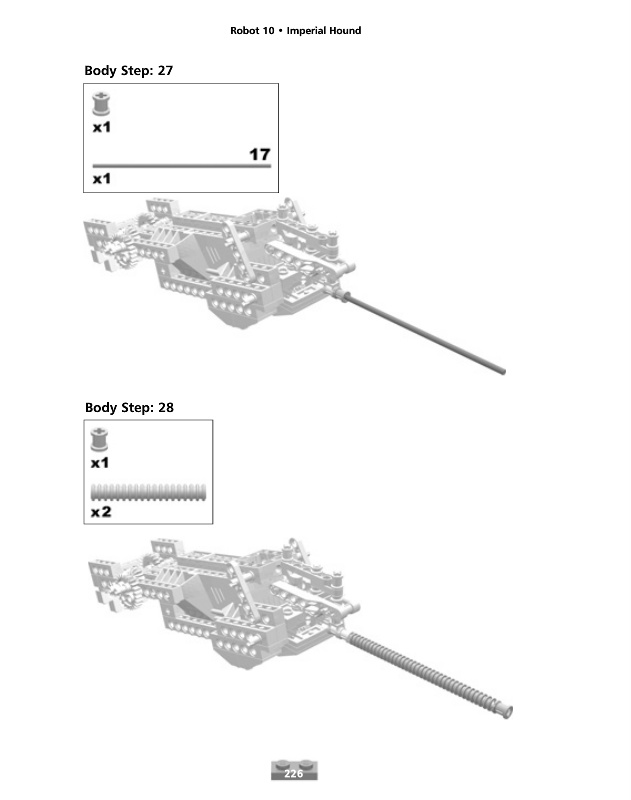 Robot 10 • Imperial Hound

Body Step: 27

x1

17

x1

Body Step: 28

x1

x2

226