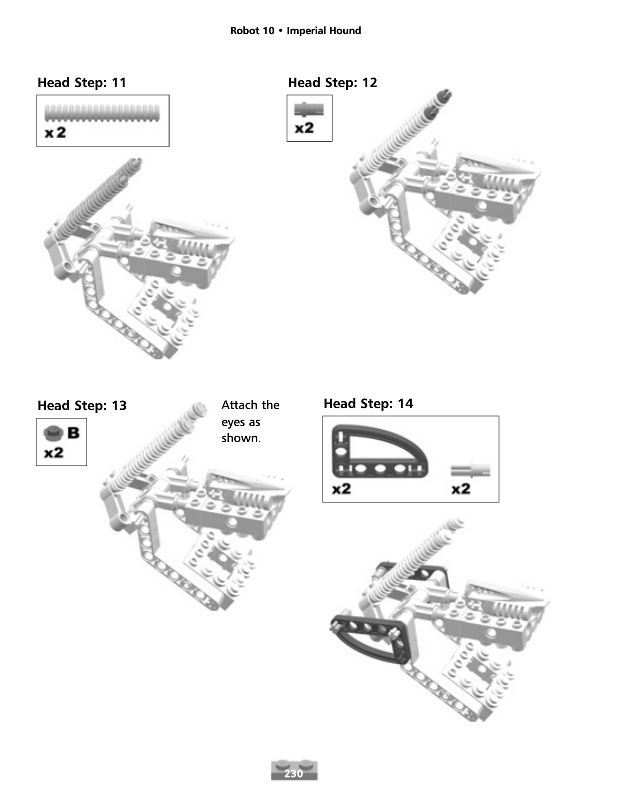 Robot 10 • Imperial Hound

Head Step: 11

x2

Head Step: 12

x2

Head Step: 13

B
x2

Attach the eyes as shown.

Head Step: 14

x2

x2

230