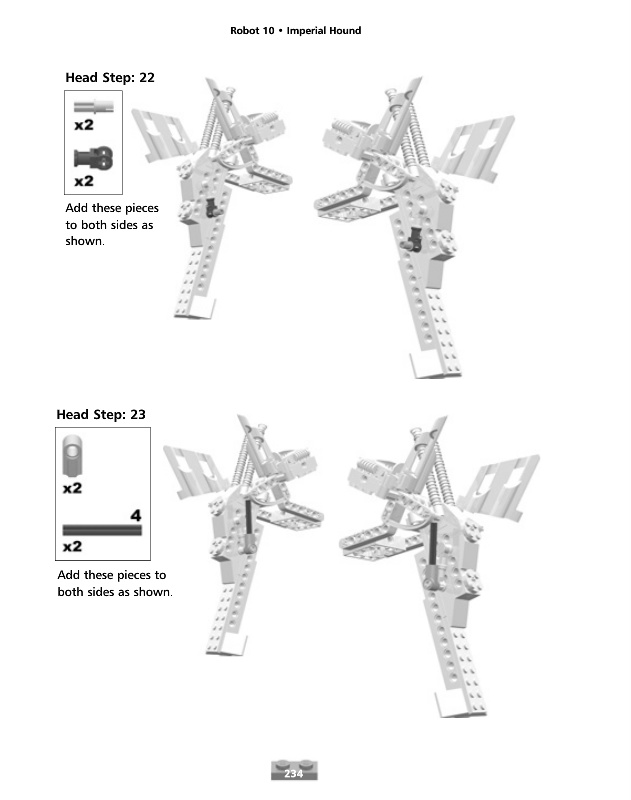 Robot 10 • Imperial Hound

Head Step: 22

x2

x2

Add these pieces to both sides as shown.

Head Step: 23

x2

4

x2

Add these pieces to both sides as shown.

234