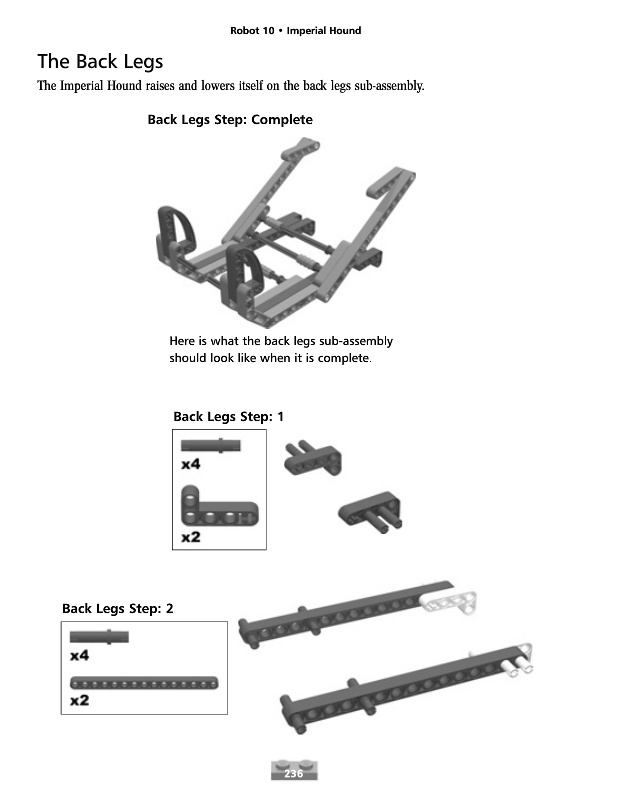 Robot 10 • Imperial Hound

The Back Legs

The Imperial Hound raises and lowers itself on the back legs sub-assembly.

Back Legs Step: Complete

Here is what the back legs sub-assembly should look like when it is complete.

Back Legs Step: 1

x4

x2

Back Legs Step: 2

x4

x2

236