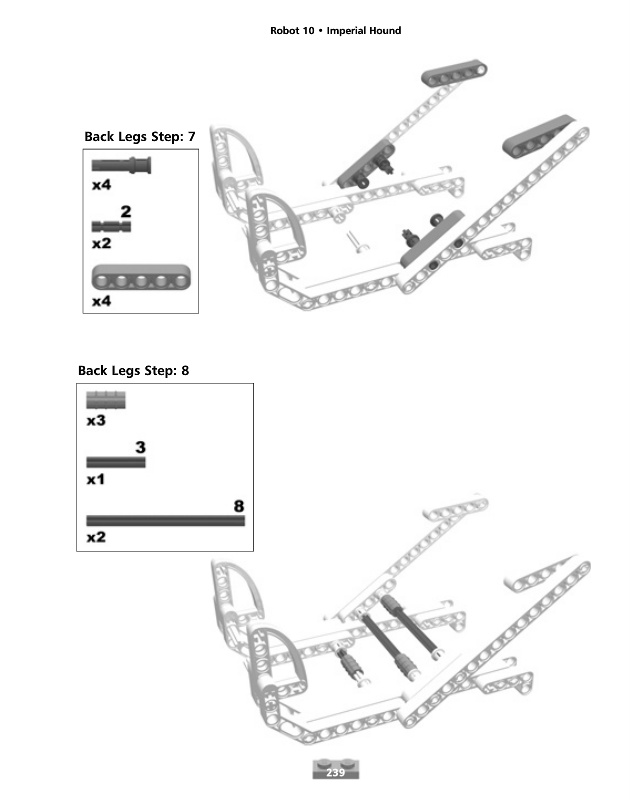 Robot 10 • Imperial Hound

Back Legs Step: 7

x4

2
x2

x4

Back Legs Step: 8

x3

3
x1

8
x2

239