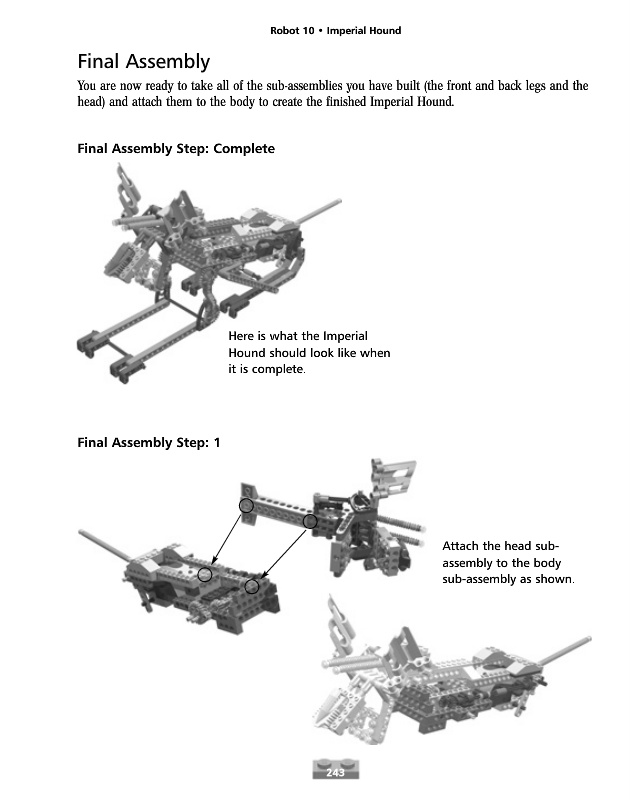 Robot 10 • Imperial Hound

Final Assembly

You are now ready to take all of the sub-assemblies you have built (the front and back legs and the head) and attach them to the body to create the finished Imperial Hound.

Final Assembly Step: Complete

Here is what the Imperial Hound should look like when it is complete.

Final Assembly Step: 1

Attach the head sub-assembly to the body sub-assembly as shown.

243