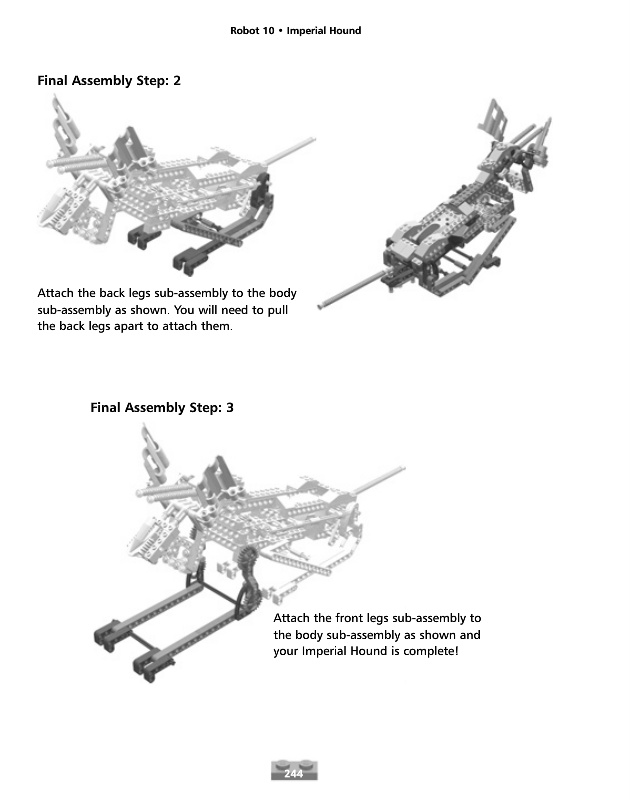 Robot 10 • Imperial Hound

Final Assembly Step: 2

Attach the back legs sub-assembly to the body sub-assembly as shown. You will need to pull the back legs apart to attach them.

Final Assembly Step: 3

Attach the front legs sub-assembly to the body sub-assembly as shown and your Imperial Hound is complete!

244