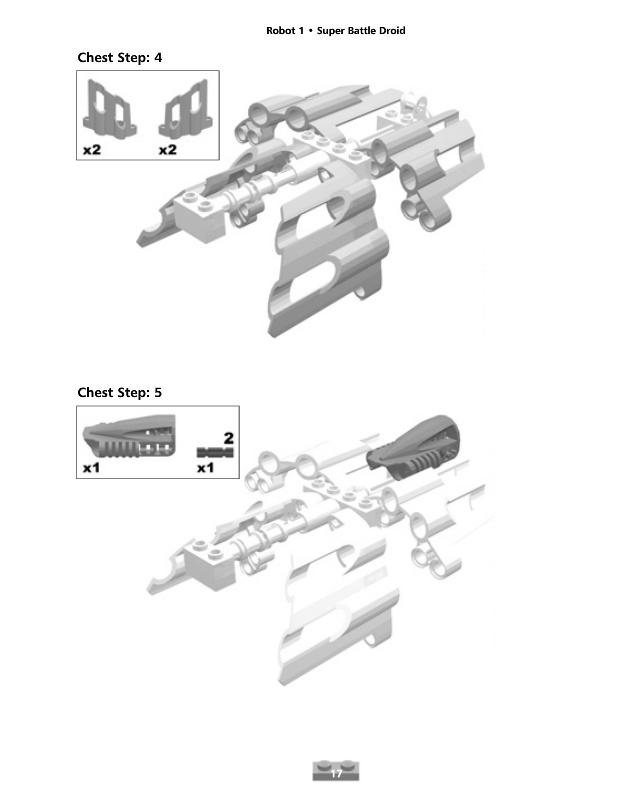 Robot 1 • Super Battle Droid

Chest Step: 4

x2 x2

Chest Step: 5

x1 2 x1

17