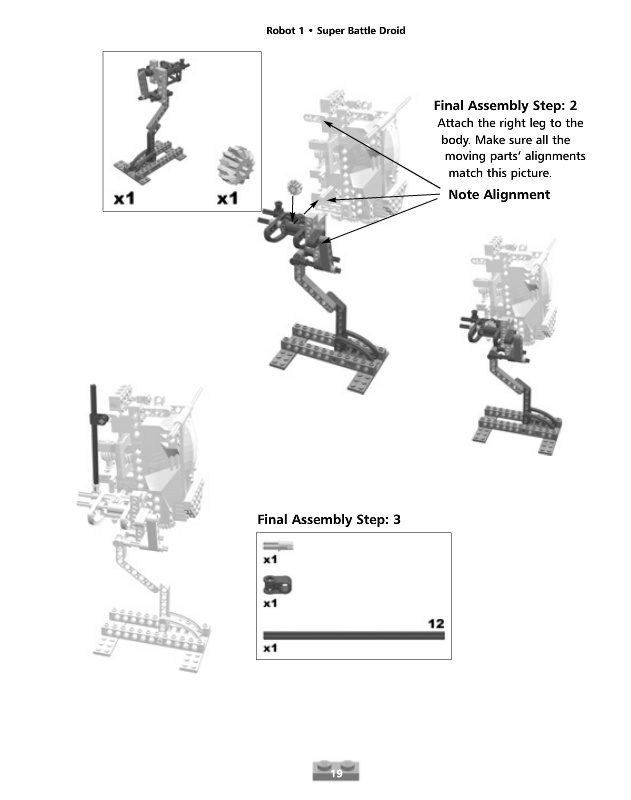 Robot 1 • Super Battle Droid

x1

x1

Final Assembly Step: 2
Attach the right leg to the body. Make sure all the moving parts' alignments match this picture.

Note Alignment

Final Assembly Step: 3

x1

x1

12

x1

19