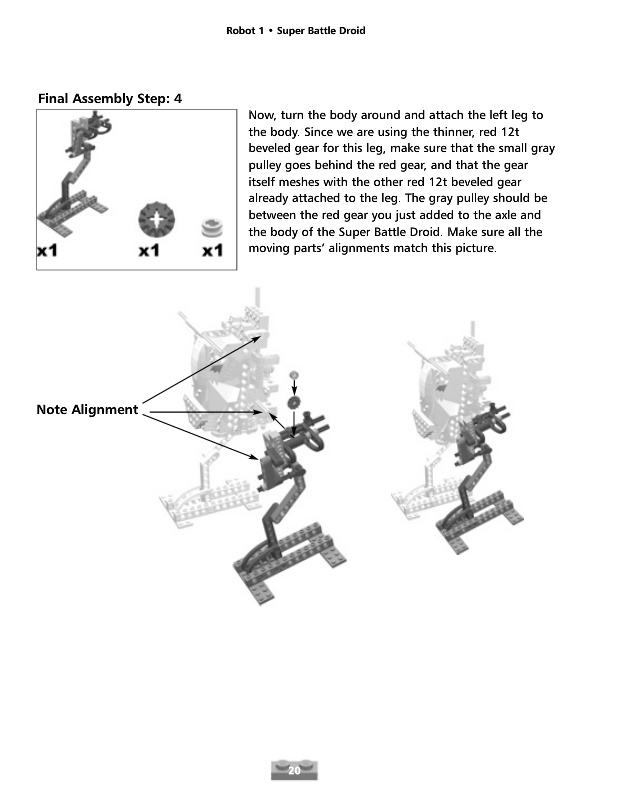 Robot 1 • Super Battle Droid

Final Assembly Step: 4

x1 x1 x1

Now, turn the body around and attach the left leg to the body. Since we are using the thinner, red 12t beveled gear for this leg, make sure that the small gray pulley goes behind the red gear, and that the gear itself meshes with the other red 12t beveled gear already attached to the leg. The gray pulley should be between the red gear you just added to the axle and the body of the Super Battle Droid. Make sure all the moving parts' alignments match this picture.

Note Alignment

20