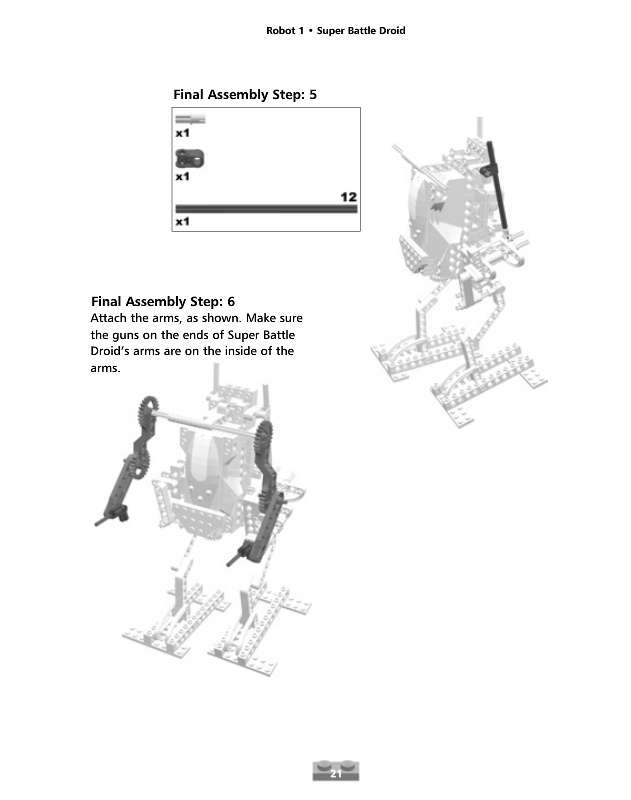 Robot 1 • Super Battle Droid

Final Assembly Step: 5

x1

x1

12

x1

Final Assembly Step: 6

Attach the arms, as shown. Make sure the guns on the ends of Super Battle Droid's arms are on the inside of the arms.

21