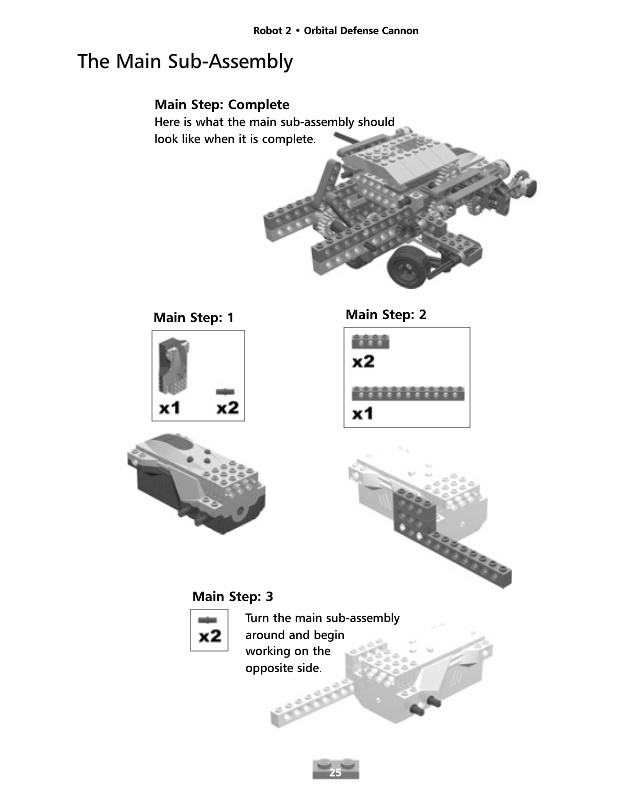 Robot 2 • Orbital Defense Cannon

The Main Sub-Assembly

Main Step: Complete
Here is what the main sub-assembly should look like when it is complete.

Main Step: 1

x1 x2

Main Step: 2

x2

x1

Main Step: 3

x2

Turn the main sub-assembly around and begin working on the opposite side.

25