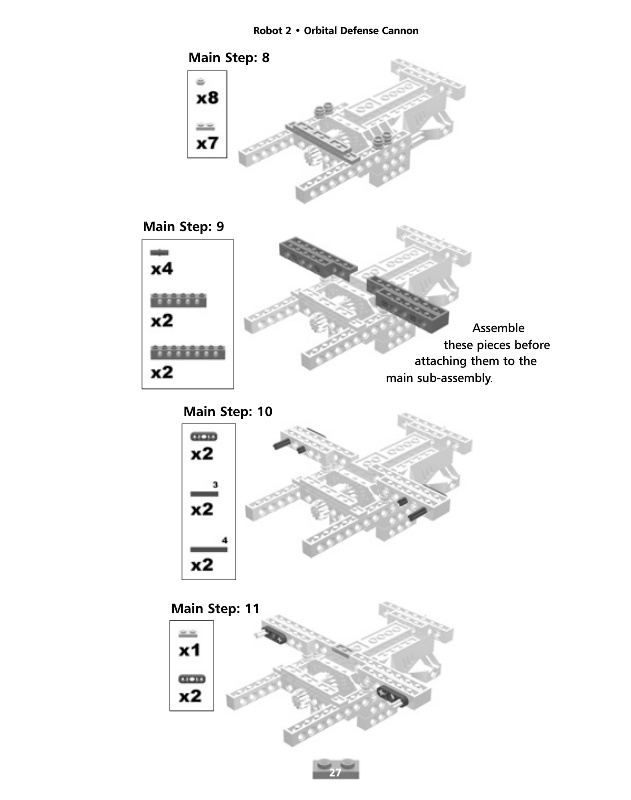 Robot 2 • Orbital Defense Cannon

Main Step: 8

x8

x7

Main Step: 9

x4

x2

x2

Assemble these pieces before attaching them to the main sub-assembly.

Main Step: 10

x2

3

x2

4

x2

Main Step: 11

x1

x2

27