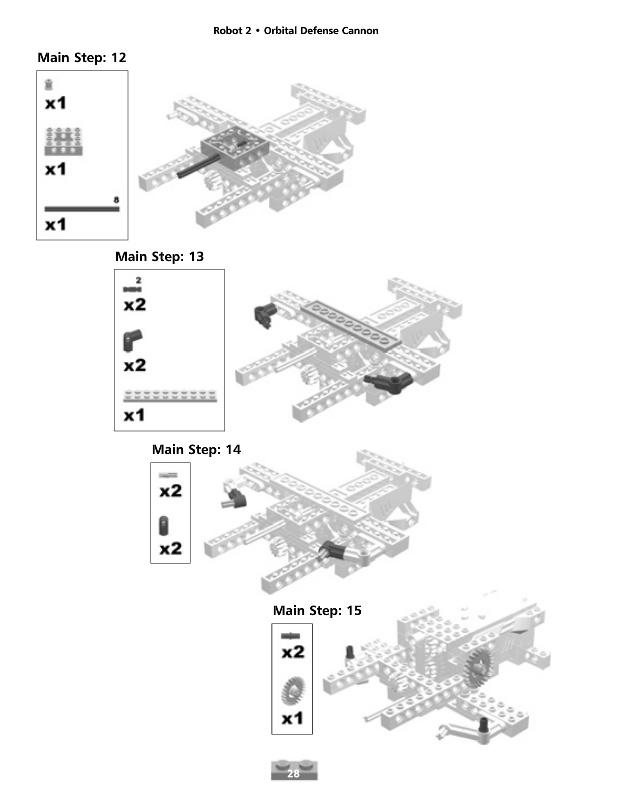 Robot 2 • Orbital Defense Cannon

Main Step: 12

x1

x1

8

x1

Main Step: 13

2

x2

x2

x1

Main Step: 14

x2

x2

Main Step: 15

x2

x1

28