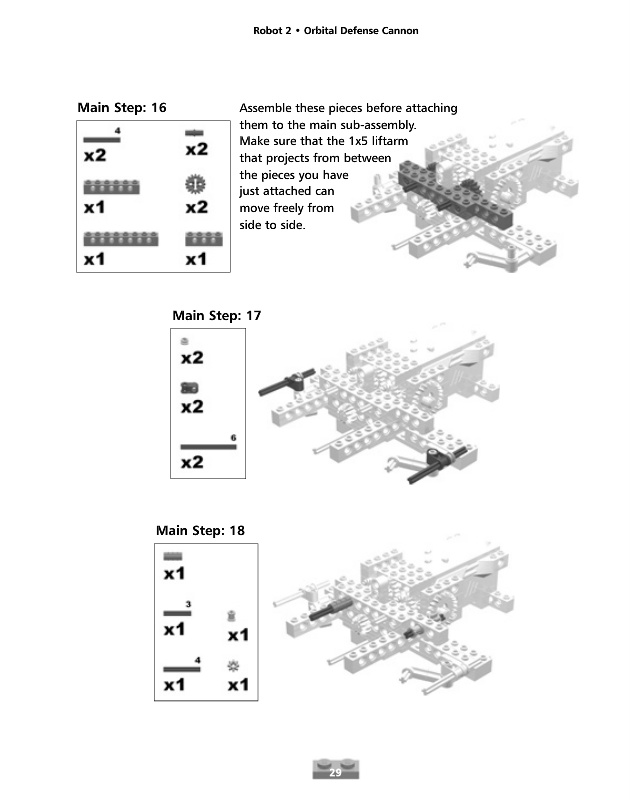 Robot 2 • Orbital Defense Cannon

Main Step: 16

4
x2
x2
x1
x2
x1
x1

Assemble these pieces before attaching them to the main sub-assembly. Make sure that the 1x5 liftarm that projects from between the pieces you have just attached can move freely from side to side.

Main Step: 17

x2
x2
6
x2

Main Step: 18

x1
3
x1
x1
4
x1
x1

29