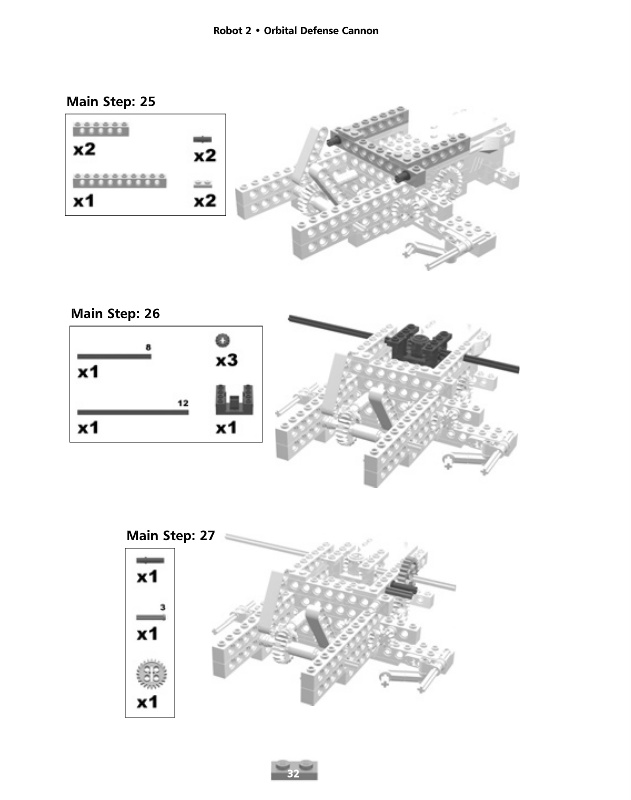 Robot 2 • Orbital Defense Cannon

Main Step: 25

x2

x2

x1

x2

Main Step: 26

8

x1

x3

12

x1

x1

Main Step: 27

x1

3

x1

x1

32