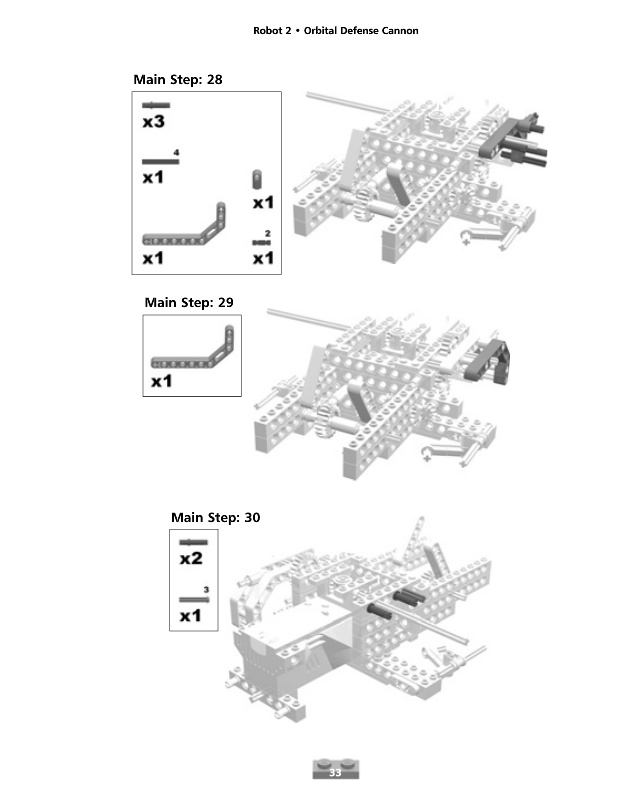 Robot 2 • Orbital Defense Cannon

Main Step: 28

x3

4
x1

x1

x1

2
x1

Main Step: 29

x1

Main Step: 30

x2

3
x1

33