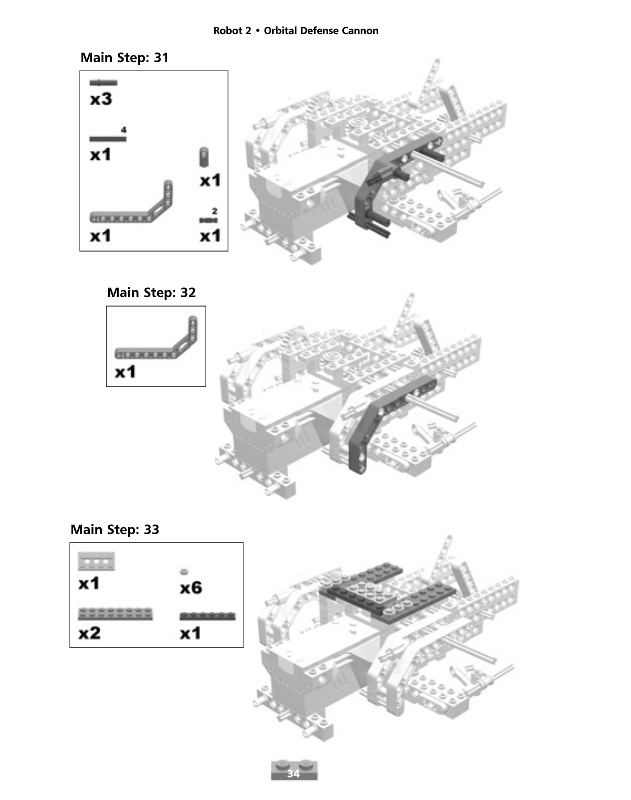 Robot 2 • Orbital Defense Cannon

Main Step: 31

x3

4
x1

x1

x1

2
x1

Main Step: 32

x1

Main Step: 33

x1

x6

x2

x1

34