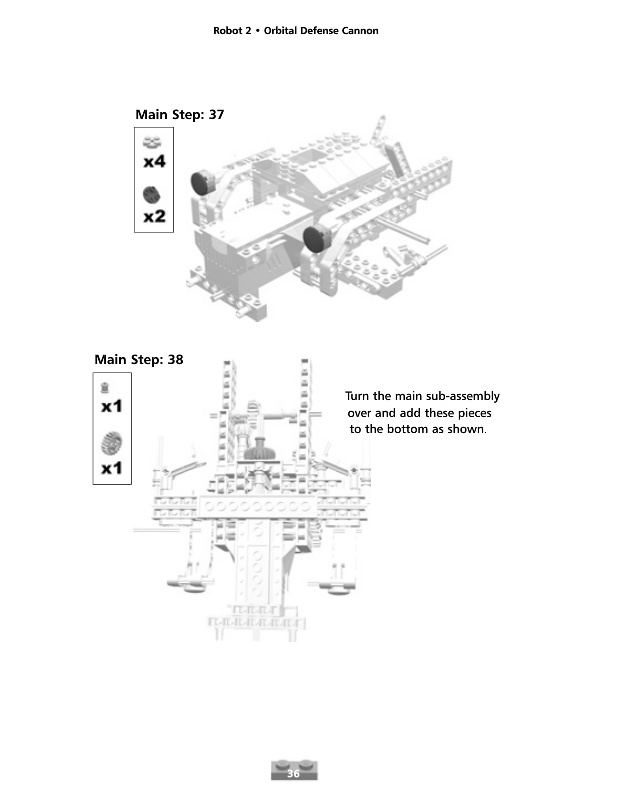 Robot 2 • Orbital Defense Cannon

Main Step: 37

x4

x2

Main Step: 38

x1

x1

Turn the main sub-assembly over and add these pieces to the bottom as shown.

36