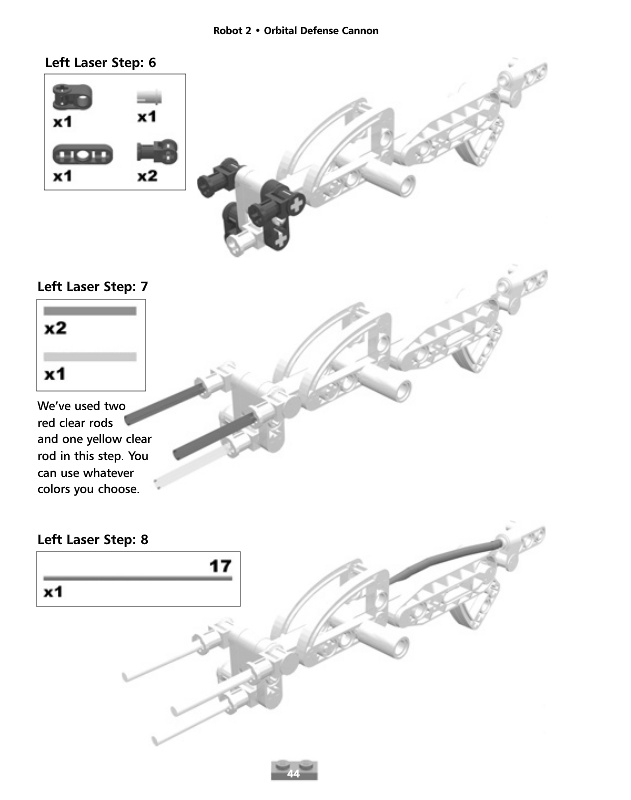 Robot 2 • Orbital Defense Cannon

Left Laser Step: 6

x1
x1
x1
x2

Left Laser Step: 7

x2
x1

We've used two red clear rods and one yellow clear rod in this step. You can use whatever colors you choose.

Left Laser Step: 8

17
x1

44