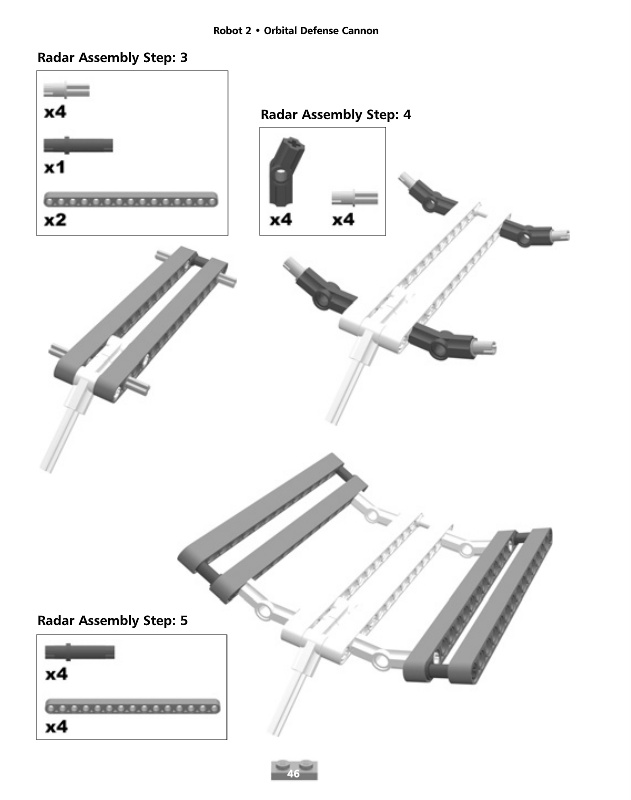 Robot 2 • Orbital Defense Cannon

Radar Assembly Step: 3

x4

x1

x2

Radar Assembly Step: 4

x4

x4

Radar Assembly Step: 5

x4

x4

46