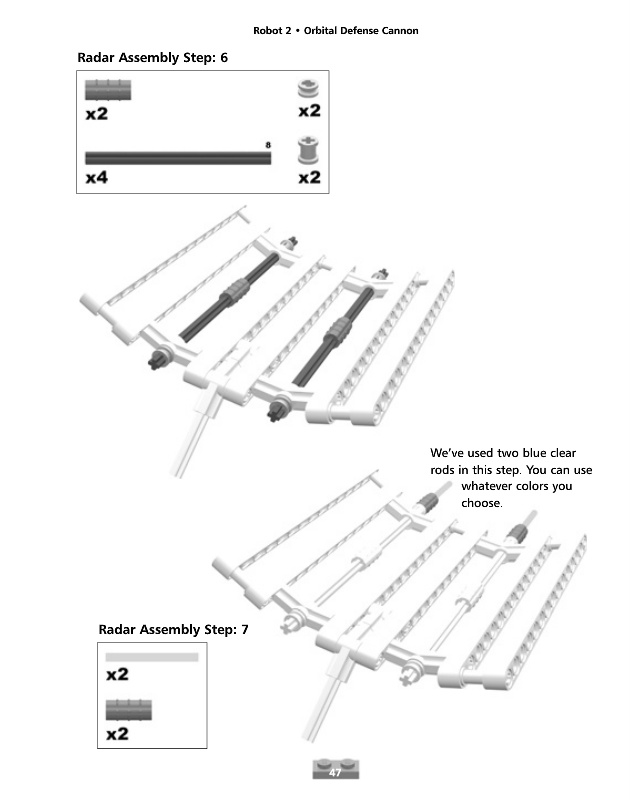 Robot 2 • Orbital Defense Cannon

Radar Assembly Step: 6

x2

x2

8

x4

x2

We've used two blue clear rods in this step. You can use whatever colors you choose.

Radar Assembly Step: 7

x2

x2

47