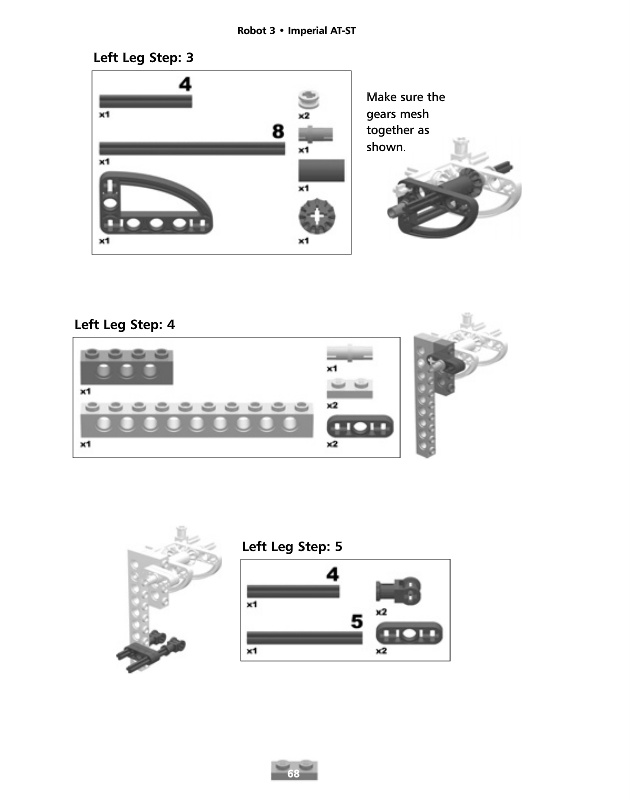 Robot 3 • Imperial AT-ST

Left Leg Step: 3

4
x1
8
x1
x1
x2
x1
x1
x1

Make sure the gears mesh together as shown.

Left Leg Step: 4

x1
x1
x1
x2
x2

Left Leg Step: 5

4
x1
5
x1
x2
x2

68