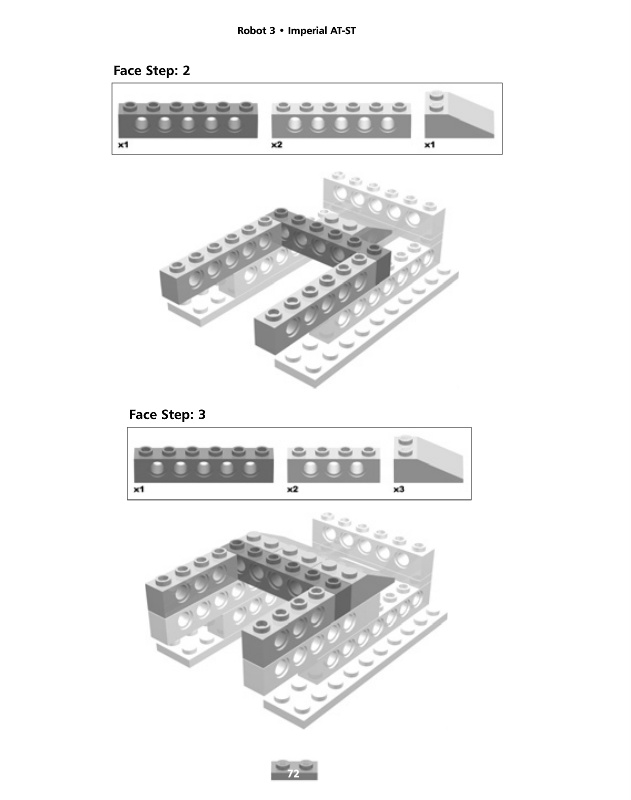 Robot 3 • Imperial AT-ST

Face Step: 2

x1

x2

x1

Face Step: 3

x1

x2

x3

72