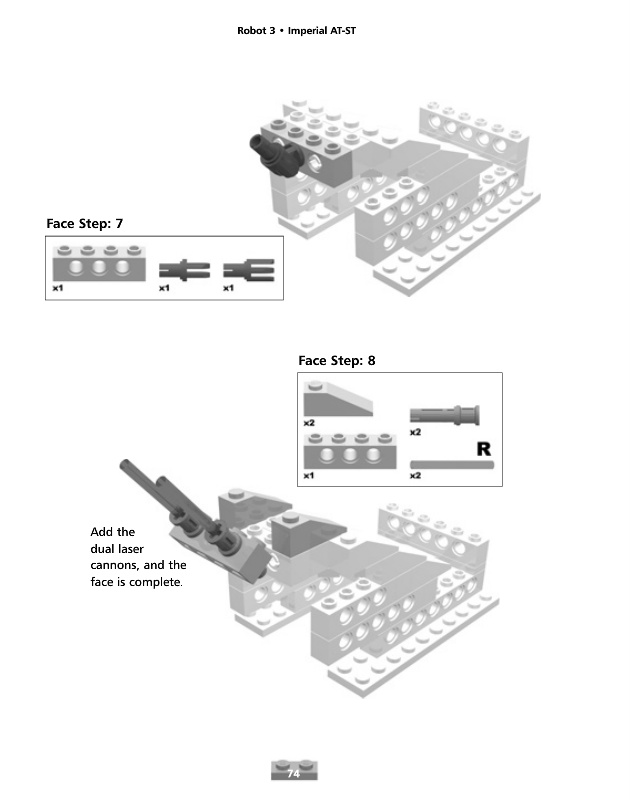 Robot 3 • Imperial AT-ST

Face Step: 7

x1 x1 x1

Face Step: 8

x2 x2

R

x1 x2

Add the dual laser cannons, and the face is complete.

74