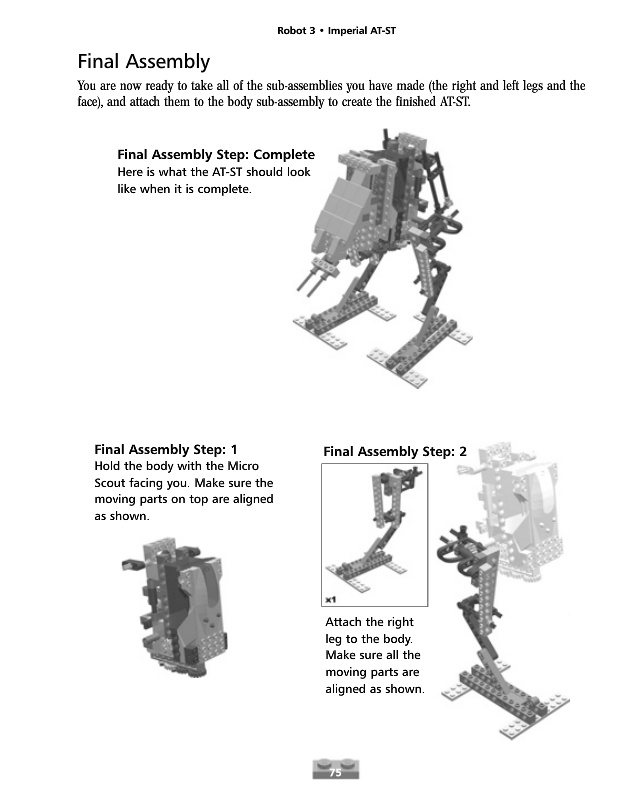 Robot 3 • Imperial AT-ST

Final Assembly

You are now ready to take all of the sub-assemblies you have made (the right and left legs and the face), and attach them to the body sub-assembly to create the finished AT-ST.

Final Assembly Step: Complete
Here is what the AT-ST should look like when it is complete.

Final Assembly Step: 1
Hold the body with the Micro Scout facing you. Make sure the moving parts on top are aligned as shown.

Final Assembly Step: 2

x1

Attach the right leg to the body. Make sure all the moving parts are aligned as shown.

75