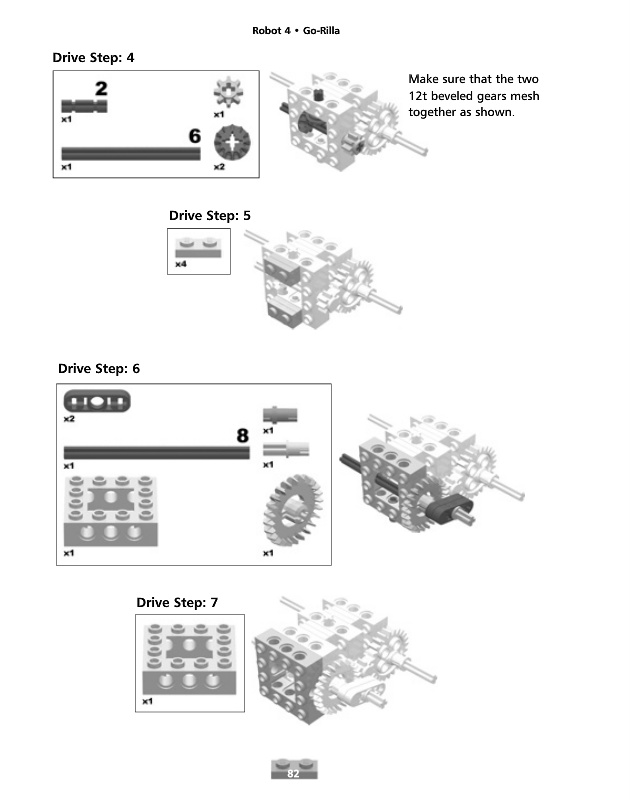 Robot 4 • Go-Rilla

Drive Step: 4

2
x1
x1
6
x1
x2

Make sure that the two 12t beveled gears mesh together as shown.

Drive Step: 5

x4

Drive Step: 6

x2
x1
8
x1
x1
x1
x1

Drive Step: 7

x1

82