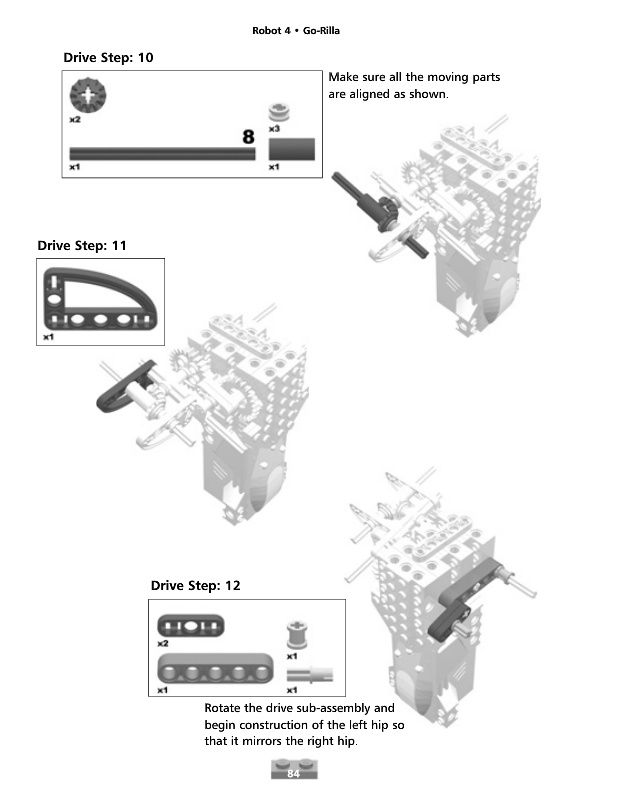 Robot 4 • Go-Rilla

Drive Step: 10

x2

x3

8

x1

x1

Make sure all the moving parts are aligned as shown.

Drive Step: 11

x1

Drive Step: 12

x2

x1

x1

x1

Rotate the drive sub-assembly and begin construction of the left hip so that it mirrors the right hip.

84