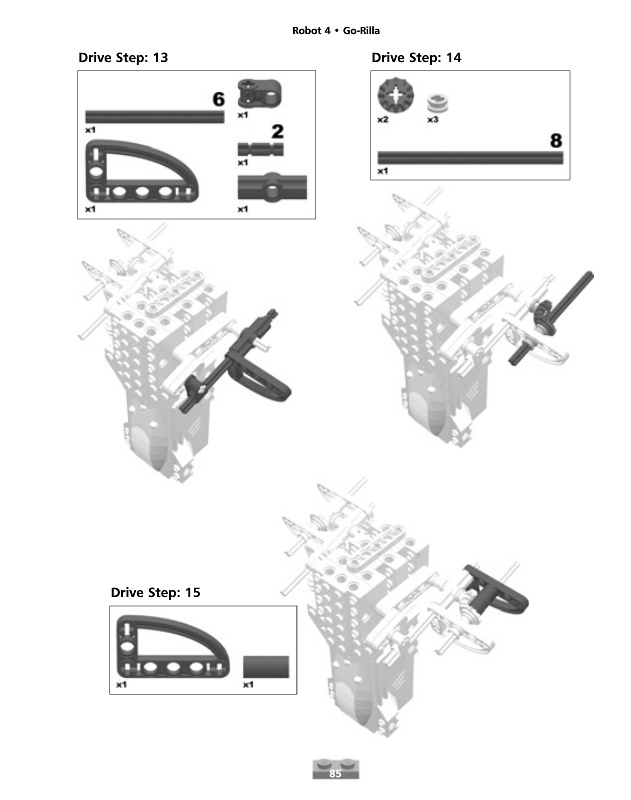 Robot 4 • Go-Rilla

Drive Step: 13

6
x1
x1
2
x1
x1
x1

Drive Step: 14

x2
x3
8
x1

Drive Step: 15

x1
x1

85