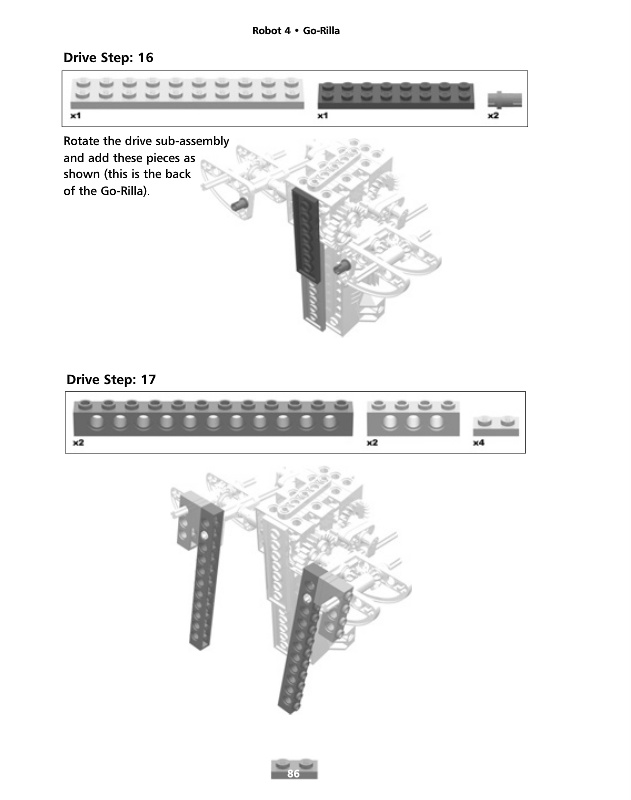 Robot 4 • Go-Rilla

Drive Step: 16

x1

x1

x2

Rotate the drive sub-assembly and add these pieces as shown (this is the back of the Go-Rilla).

Drive Step: 17

x2

x2

x4

86