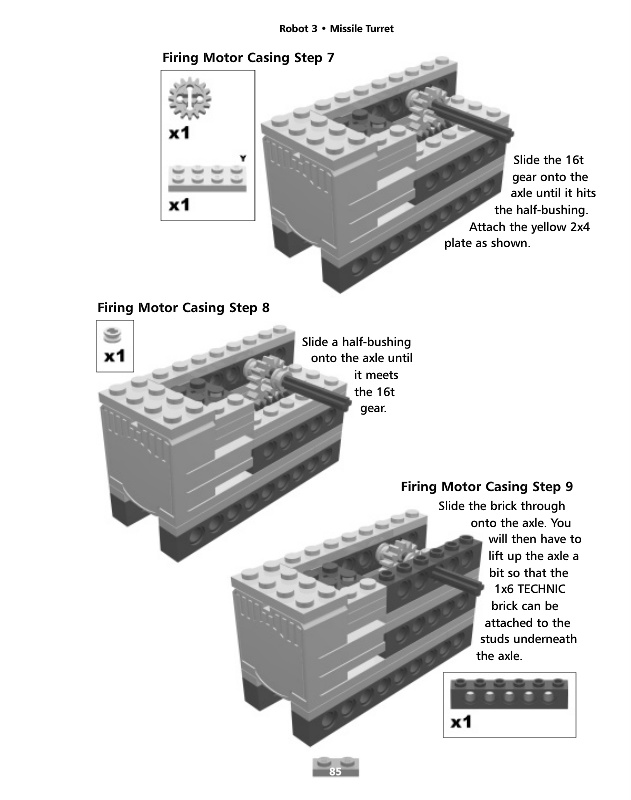 Robot 3 • Missile Turret

Firing Motor Casing Step 7

x1

Y

x1

Slide the 16t gear onto the axle until it hits the half-bushing. Attach the yellow 2x4 plate as shown.

Firing Motor Casing Step 8

x1

Slide a half-bushing onto the axle until it meets the 16t gear.

Firing Motor Casing Step 9

Slide the brick through onto the axle. You will then have to lift up the axle a bit so that the 1x6 TECHNIC brick can be attached to the studs underneath the axle.

x1

85