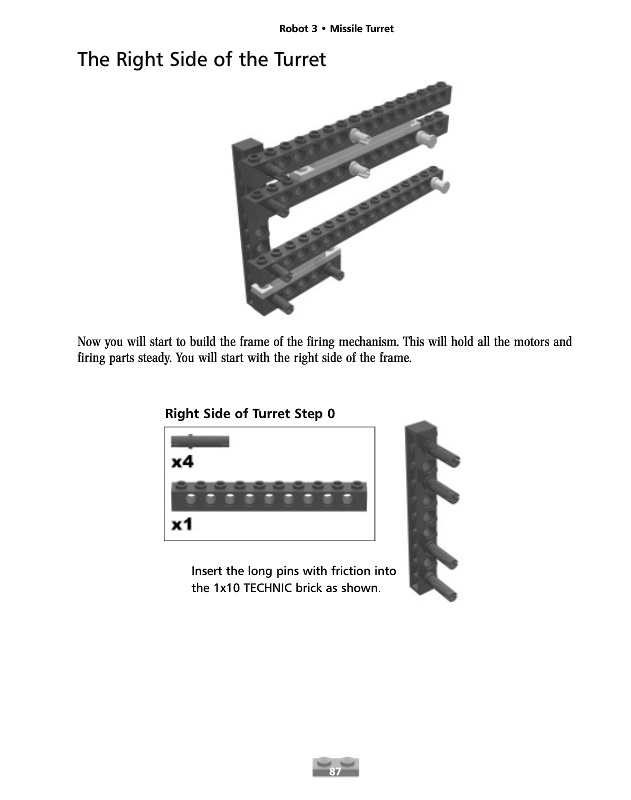 Robot 3 • Missile Turret

The Right Side of the Turret

Now you will start to build the frame of the firing mechanism. This will hold all the motors and firing parts steady. You will start with the right side of the frame.

Right Side of Turret Step 0

x4

x1

Insert the long pins with friction into the 1x10 TECHNIC brick as shown.

87