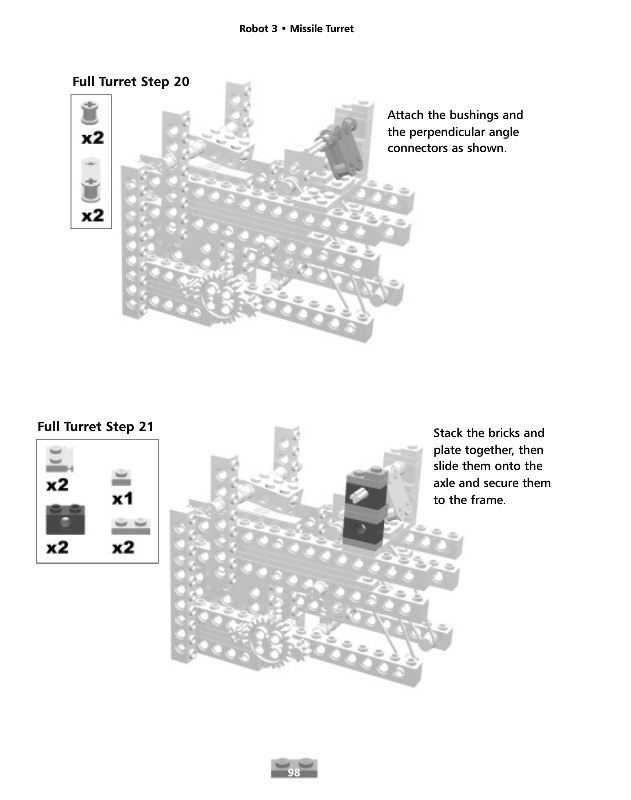 Robot 3 • Missile Turret

Full Turret Step 20

x2

x2

Attach the bushings and the perpendicular angle connectors as shown.

Full Turret Step 21

x2

x1

x2

x2

Stack the bricks and plate together, then slide them onto the axle and secure them to the frame.

98