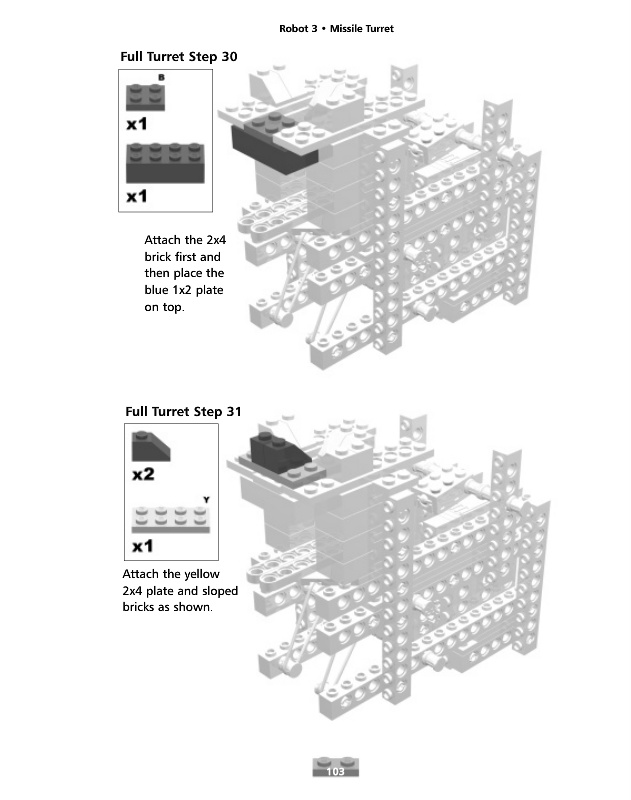 Robot 3 • Missile Turret

Full Turret Step 30

B

x1

x1

Attach the 2x4 brick first and then place the blue 1x2 plate on top.

Full Turret Step 31

x2

Y

x1

Attach the yellow 2x4 plate and sloped bricks as shown.

103