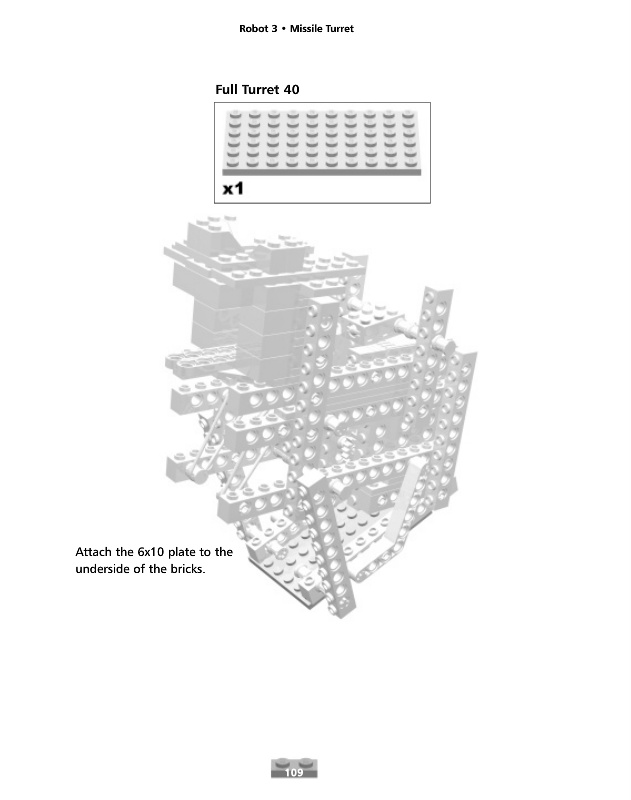 Robot 3 • Missile Turret

Full Turret 40

x1

Attach the 6x10 plate to the underside of the bricks.

109