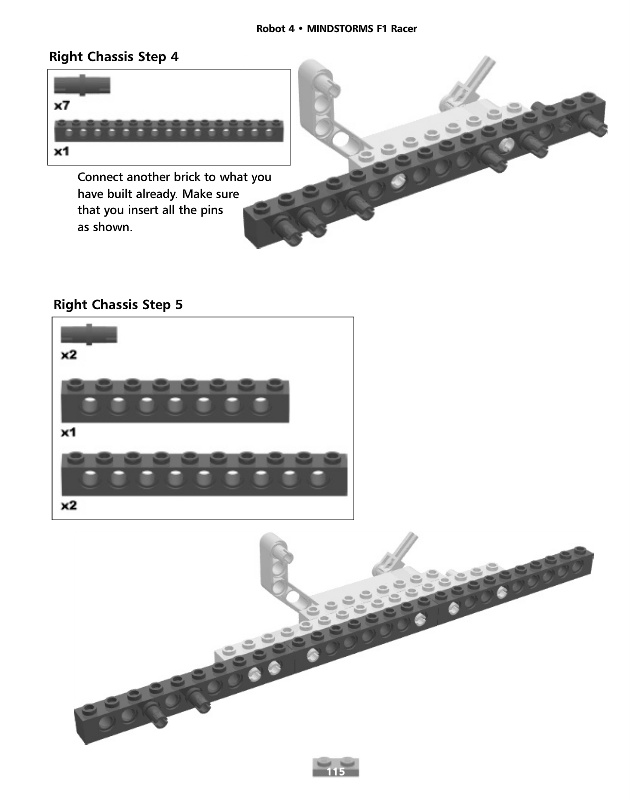 Robot 4 • MINDSTORMS F1 Racer

Right Chassis Step 4

x7

x1

Connect another brick to what you have built already. Make sure that you insert all the pins as shown.

Right Chassis Step 5

x2

x1

x2

115