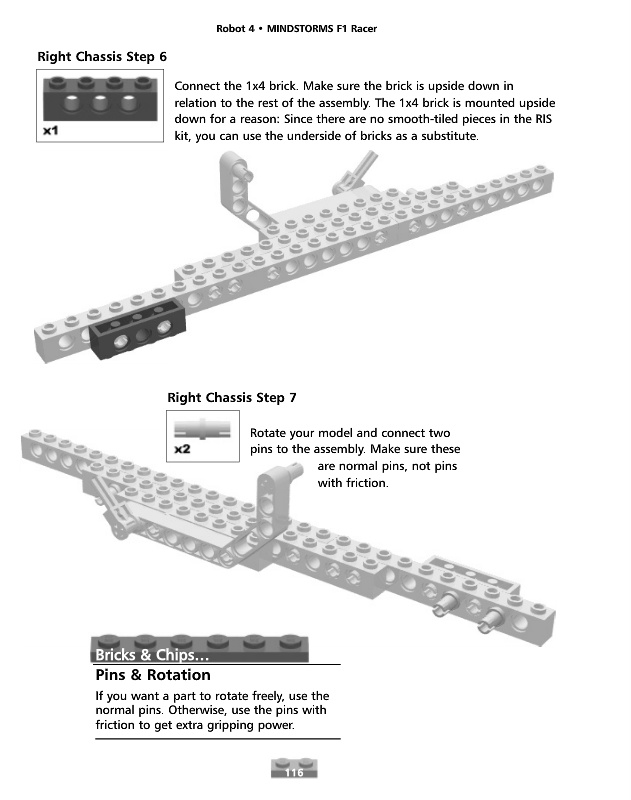 Robot 4 • MINDSTORMS F1 Racer

Right Chassis Step 6

x1

Connect the 1x4 brick. Make sure the brick is upside down in relation to the rest of the assembly. The 1x4 brick is mounted upside down for a reason: Since there are no smooth-tiled pieces in the RIS kit, you can use the underside of bricks as a substitute.

Right Chassis Step 7

x2

Rotate your model and connect two pins to the assembly. Make sure these are normal pins, not pins with friction.

Bricks & Chips…

Pins & Rotation

If you want a part to rotate freely, use the normal pins. Otherwise, use the pins with friction to get extra gripping power.

116