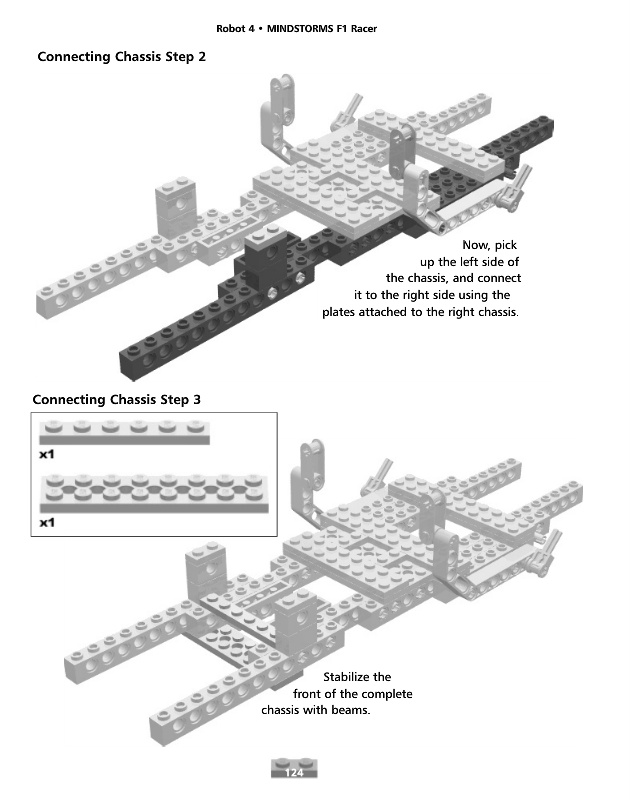 Robot 4 • MINDSTORMS F1 Racer

Connecting Chassis Step 2

Now, pick up the left side of the chassis, and connect it to the right side using the plates attached to the right chassis.

Connecting Chassis Step 3

x1

x1

Stabilize the front of the complete chassis with beams.

124