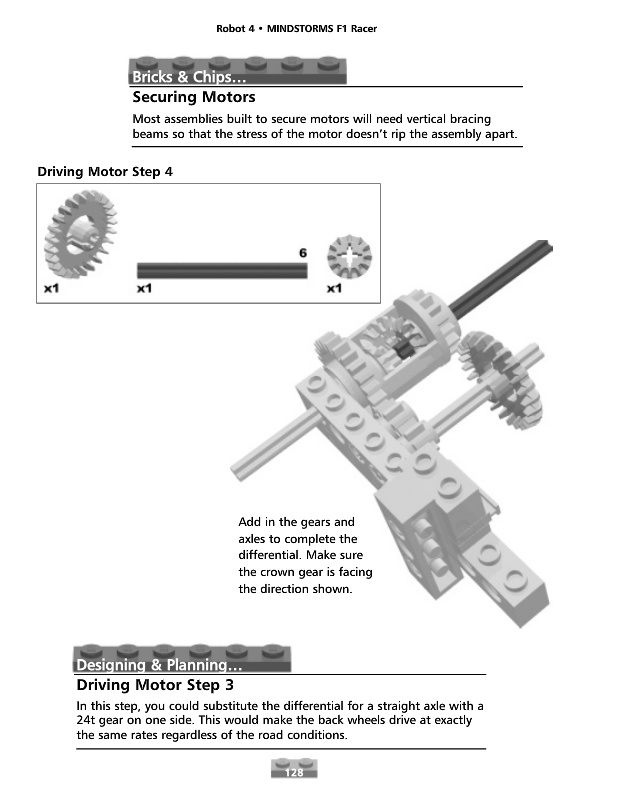 Robot 4 • MINDSTORMS F1 Racer

Bricks & Chips…

Securing Motors

Most assemblies built to secure motors will need vertical bracing beams so that the stress of the motor doesn't rip the assembly apart.

Driving Motor Step 4

x1

6

x1

x1

Add in the gears and axles to complete the differential. Make sure the crown gear is facing the direction shown.

Designing & Planning…

Driving Motor Step 3

In this step, you could substitute the differential for a straight axle with a 24t gear on one side. This would make the back wheels drive at exactly the same rates regardless of the road conditions.

128