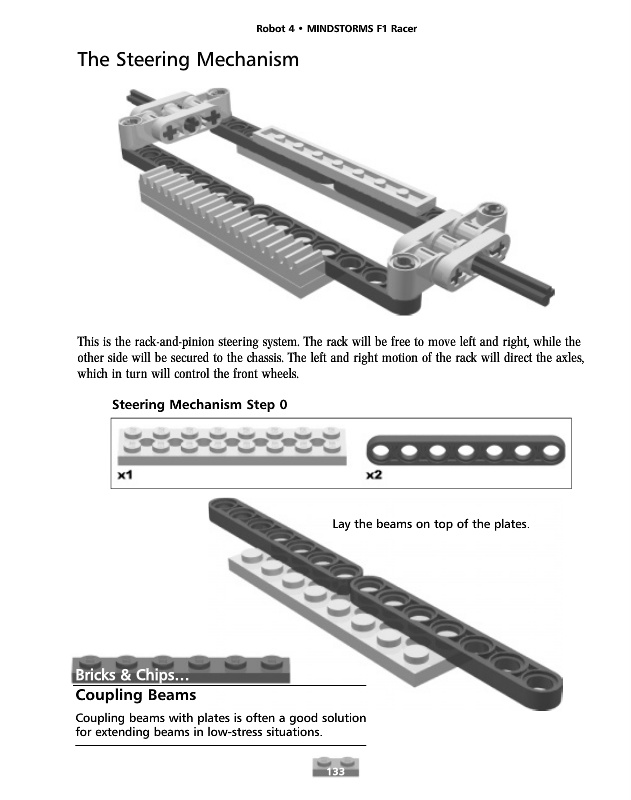 Robot 4 • MINDSTORMS F1 Racer

The Steering Mechanism

This is the rack-and-pinion steering system. The rack will be free to move left and right, while the other side will be secured to the chassis. The left and right motion of the rack will direct the axles, which in turn will control the front wheels.

Steering Mechanism Step 0

x1

x2

Lay the beams on top of the plates.

Bricks & Chips…

Coupling Beams

Coupling beams with plates is often a good solution for extending beams in low-stress situations.

133