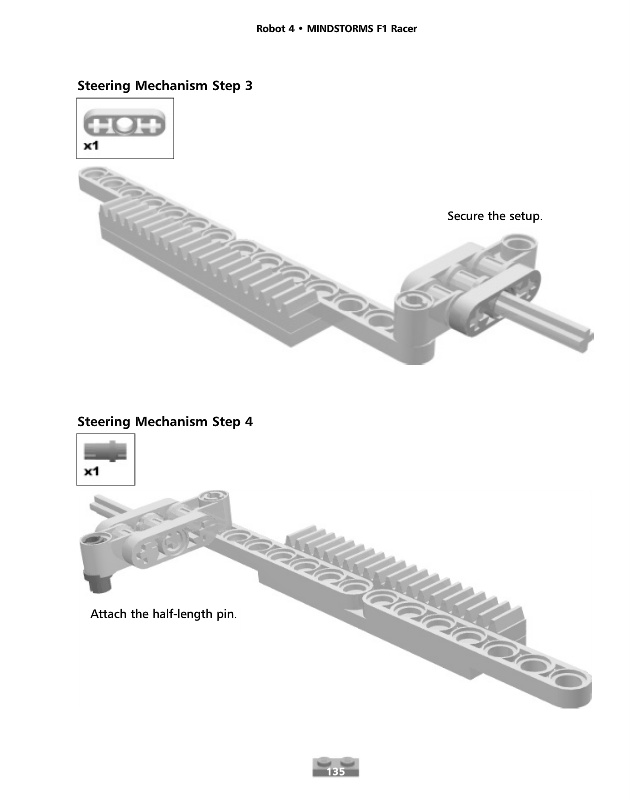 Robot 4 • MINDSTORMS F1 Racer

Steering Mechanism Step 3

x1

Secure the setup.

Steering Mechanism Step 4

x1

Attach the half-length pin.

135