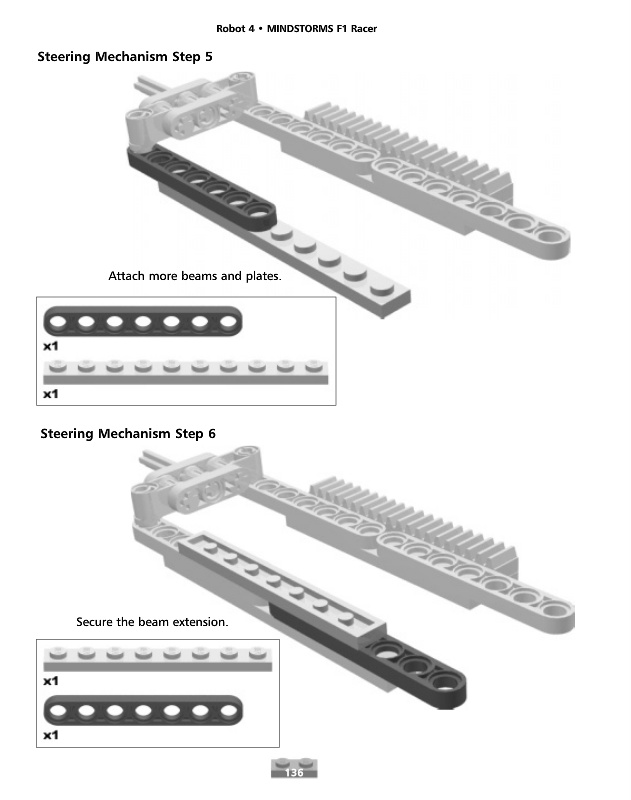 Robot 4 • MINDSTORMS F1 Racer

Steering Mechanism Step 5

Attach more beams and plates.

x1

x1

Steering Mechanism Step 6

Secure the beam extension.

x1

x1

136