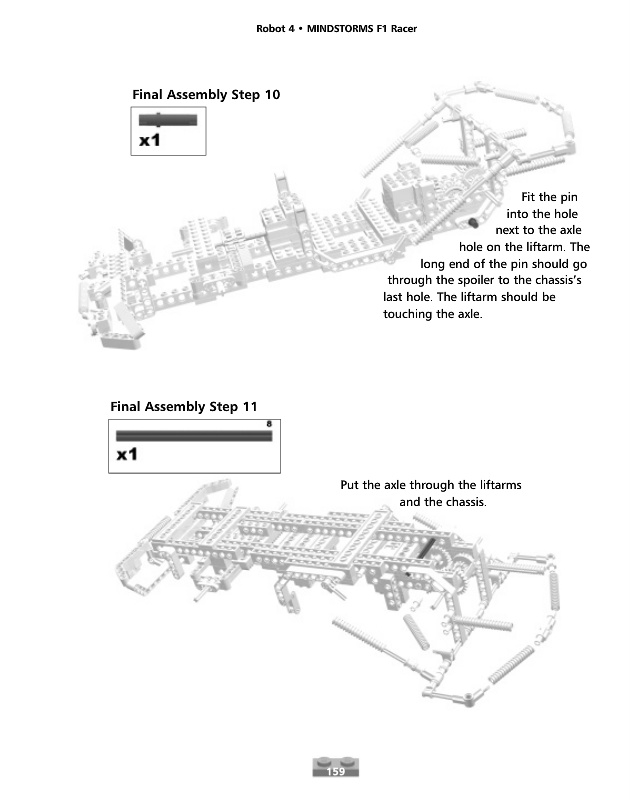 Robot 4 • MINDSTORMS F1 Racer

Final Assembly Step 10

x1

Fit the pin into the hole next to the axle hole on the liftarm. The long end of the pin should go through the spoiler to the chassis's last hole. The liftarm should be touching the axle.

Final Assembly Step 11

8

x1

Put the axle through the liftarms and the chassis.

159