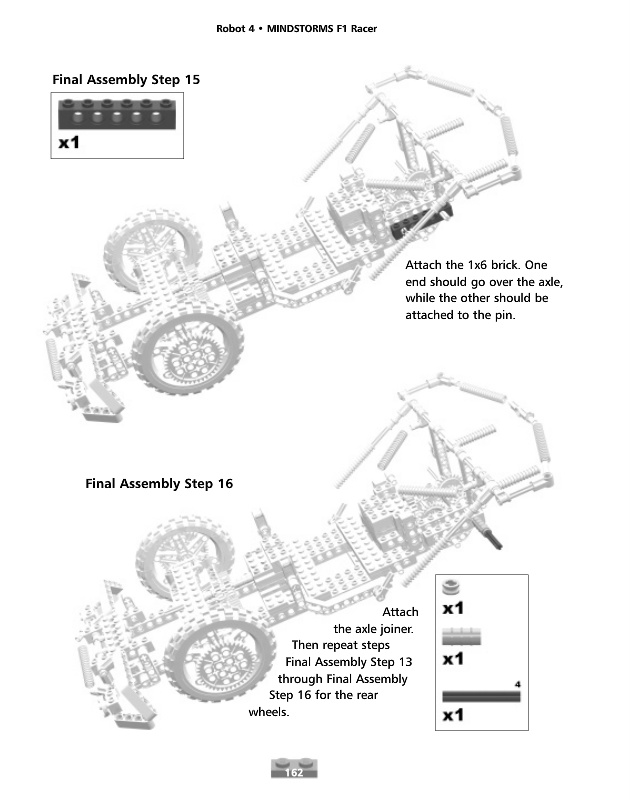 Robot 4 • MINDSTORMS F1 Racer

Final Assembly Step 15

x1

Attach the 1x6 brick. One end should go over the axle, while the other should be attached to the pin.

Final Assembly Step 16

Attach the axle joiner. Then repeat steps Final Assembly Step 13 through Final Assembly Step 16 for the rear wheels.

x1

x1

4

x1

162