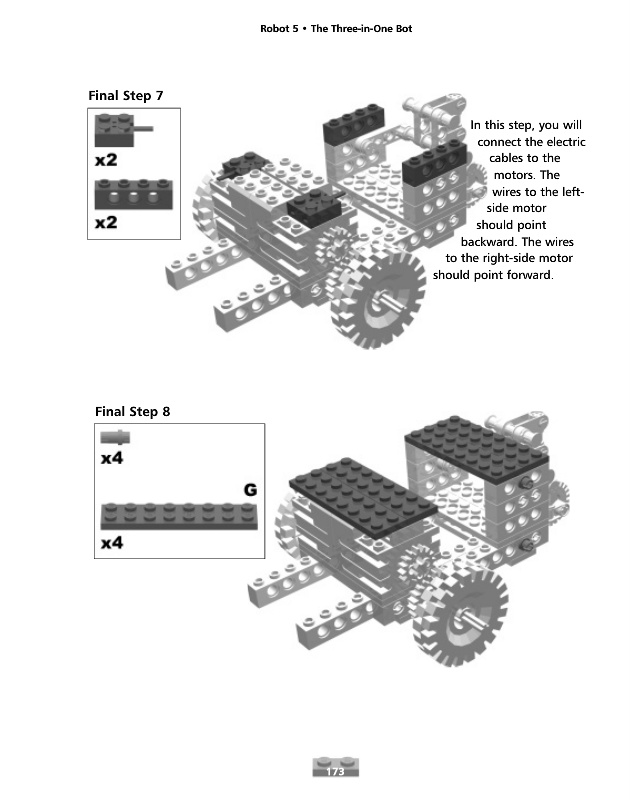 Robot 5 • The Three-in-One Bot

Final Step 7

x2

x2

In this step, you will connect the electric cables to the motors. The wires to the left-side motor should point backward. The wires to the right-side motor should point forward.

Final Step 8

x4

G

x4

173