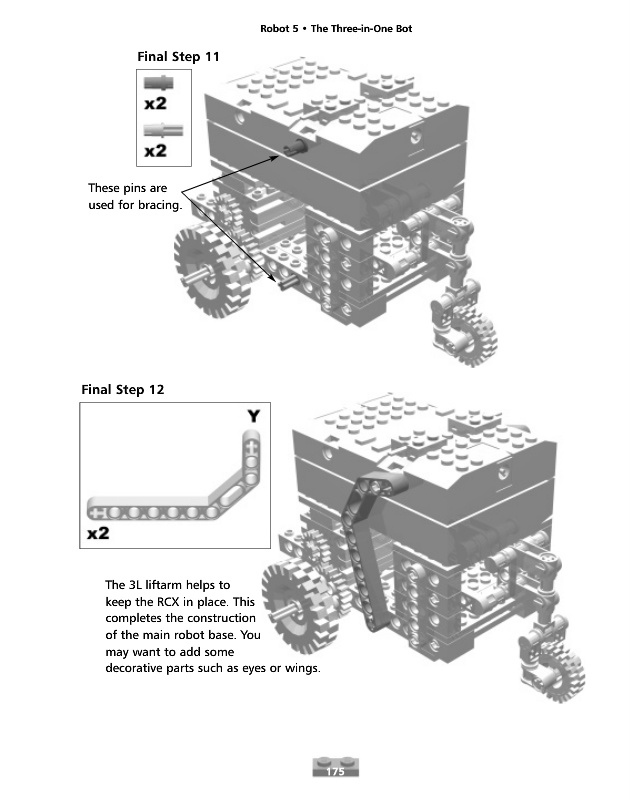 Robot 5 • The Three-in-One Bot

Final Step 11

x2

x2

These pins are used for bracing.

Final Step 12

Y

x2

The 3L liftarm helps to keep the RCX in place. This completes the construction of the main robot base. You may want to add some decorative parts such as eyes or wings.

175