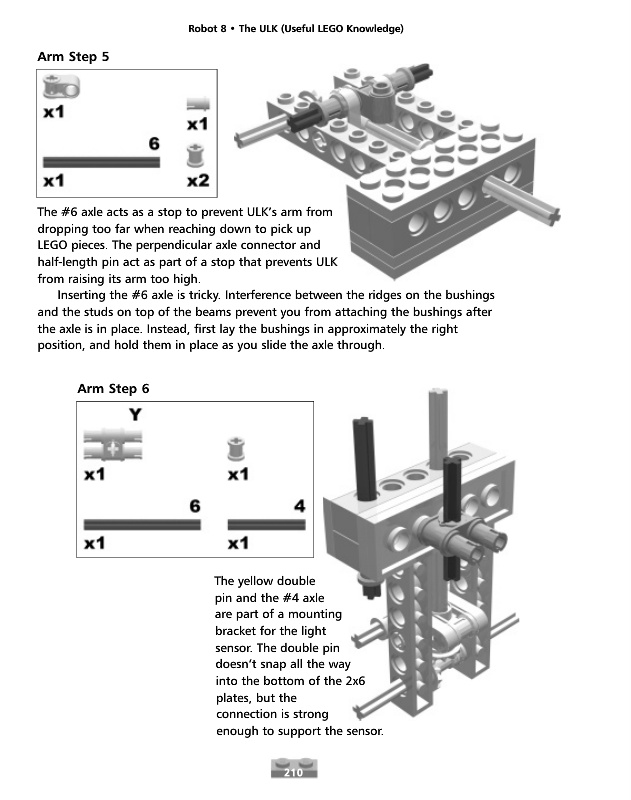 Robot 8 • The ULK (Useful LEGO Knowledge)

Arm Step 5

x1

x1

6

x1

x2

The #6 axle acts as a stop to prevent ULK's arm from dropping too far when reaching down to pick up LEGO pieces. The perpendicular axle connector and half-length pin act as part of a stop that prevents ULK from raising its arm too high.

Inserting the #6 axle is tricky. Interference between the ridges on the bushings and the studs on top of the beams prevent you from attaching the bushings after the axle is in place. Instead, first lay the bushings in approximately the right position, and hold them in place as you slide the axle through.

Arm Step 6

Y

x1

x1

6

4

x1

x1

The yellow double pin and the #4 axle are part of a mounting bracket for the light sensor. The double pin doesn't snap all the way into the bottom of the 2x6 plates, but the connection is strong enough to support the sensor.

210